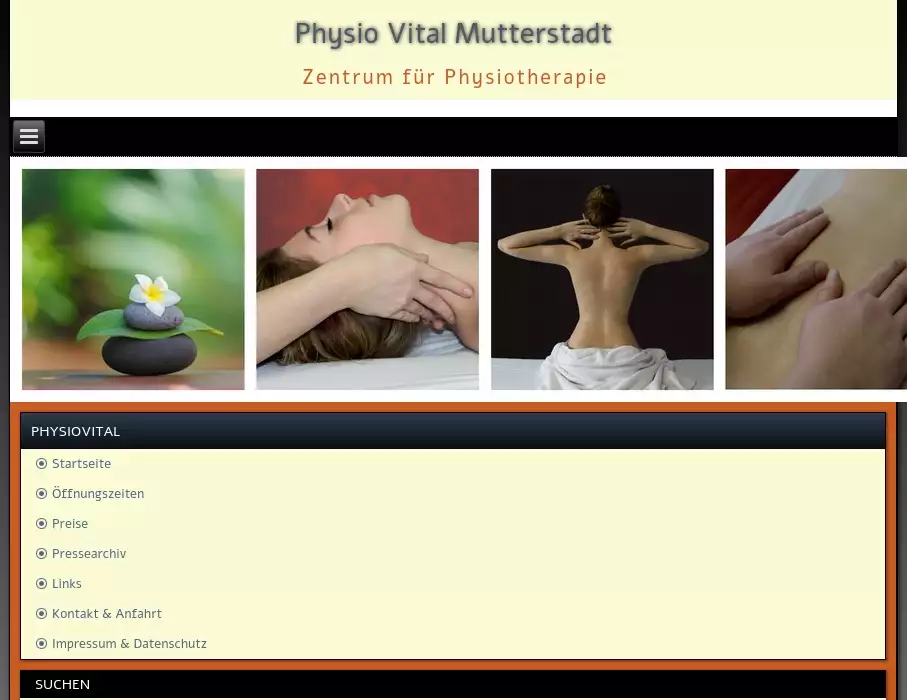 Physio Vital Mutterstadt

Zentrum für Physiotherapie

PHYSIOVITAL

Startseite
Öffnungszeiten
Preise
Pressearchiv
Links
Kontakt & Anfahrt
Impressum & Datenschutz

SUCHEN