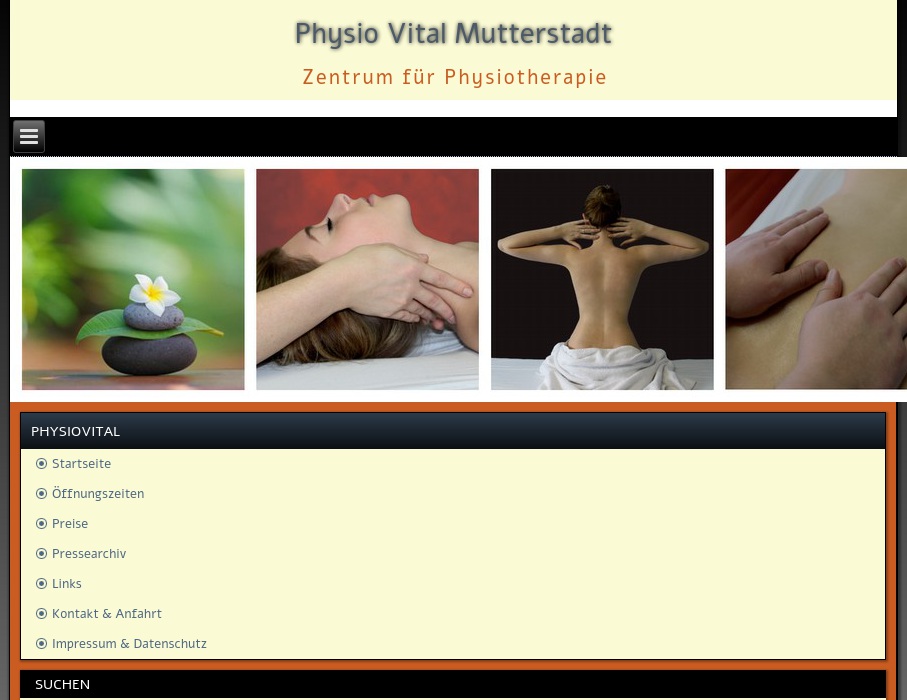 Physio Vital Mutterstadt

Zentrum für Physiotherapie

PHYSIOVITAL

Startseite

Öffnungszeiten

Preise

Pressearchiv

Links

Kontakt & Anfahrt

Impressum & Datenschutz

SUCHEN